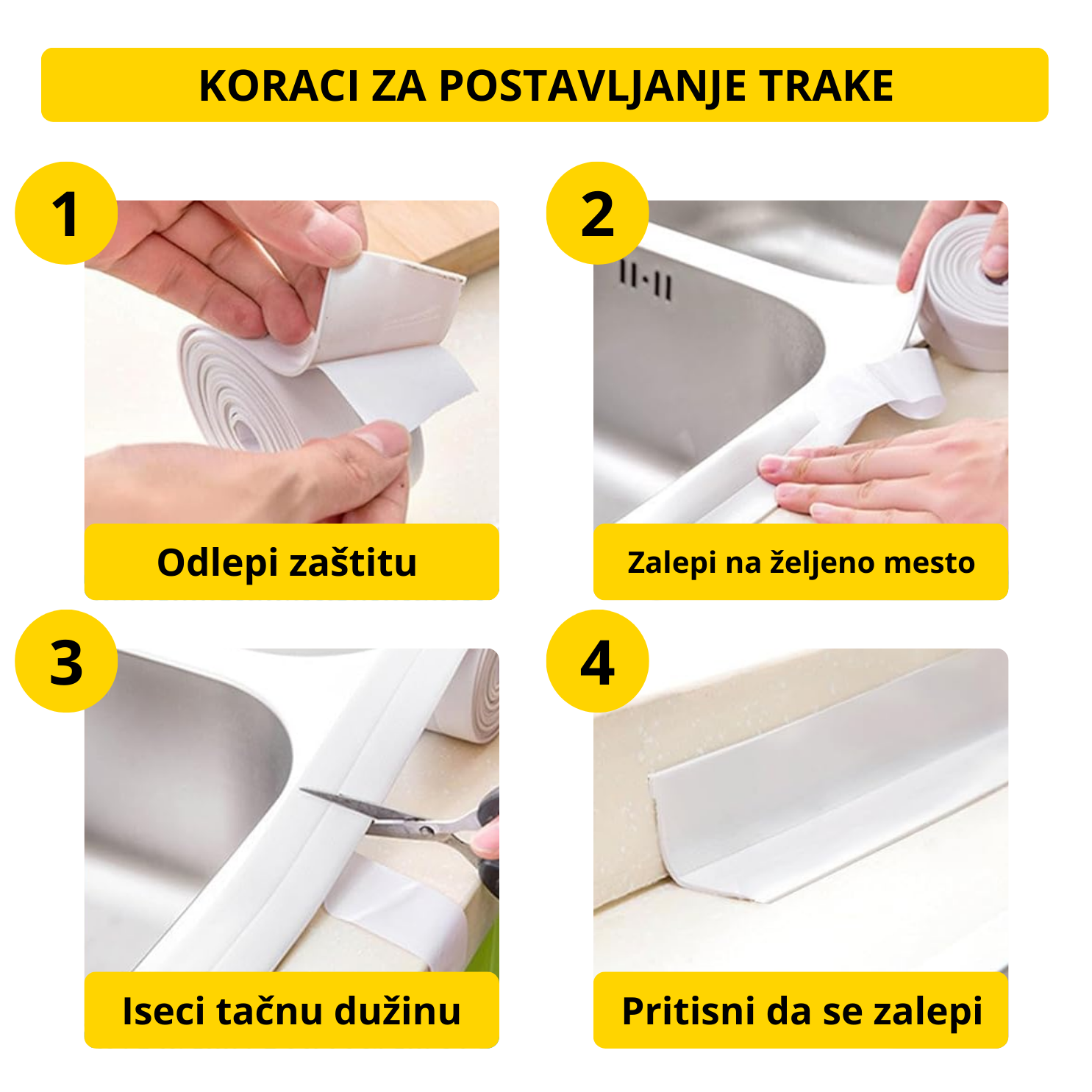 KORACI ZA POSTAVLJANJE TRAKE

1

Odlepi zaštitu

2

Zalepi na željeno mesto

3

Iseci tačnu dužinu

4

Pritisni da se zalepi