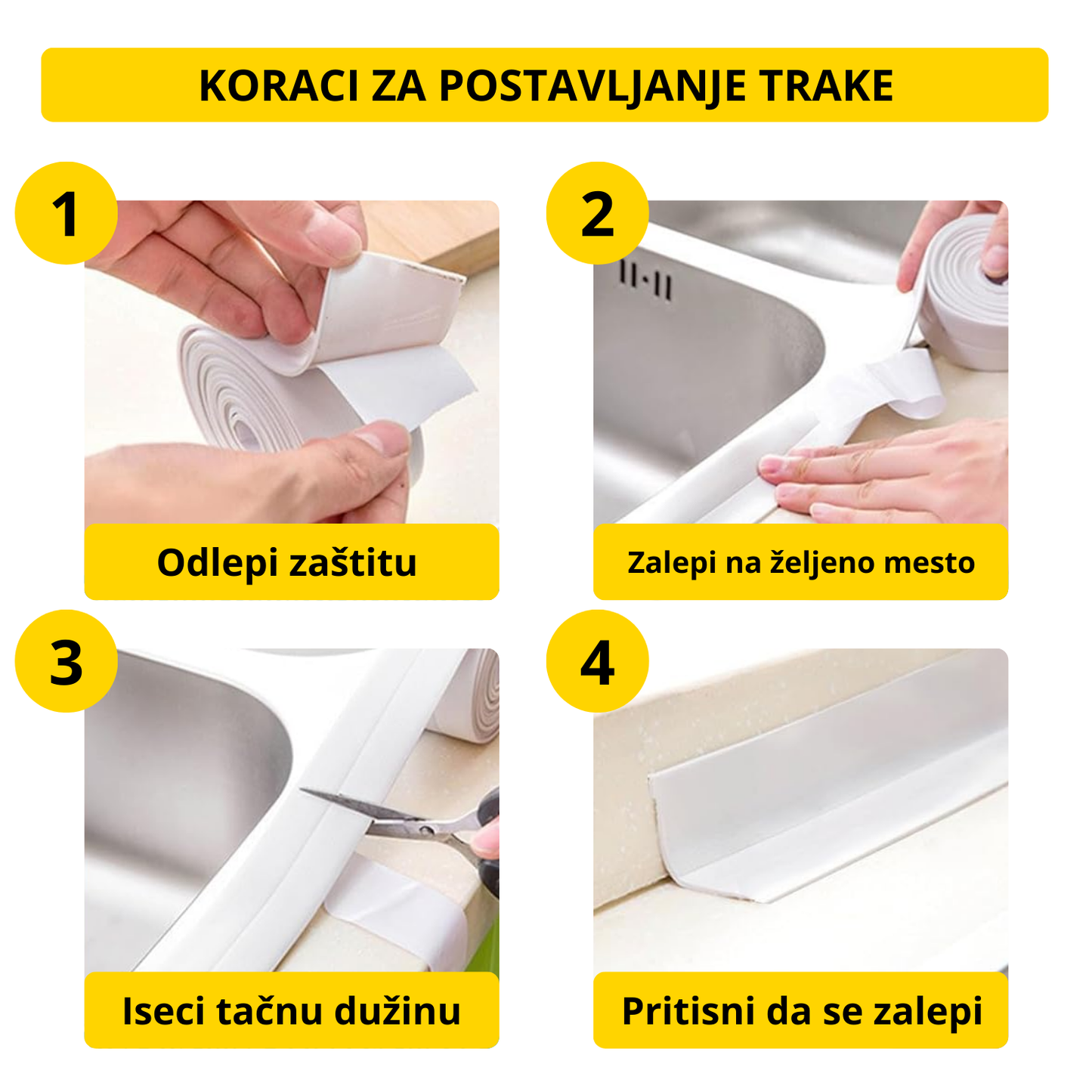 KORACI ZA POSTAVLJANJE TRAKE

1

Odlepi zaštitu

2

Zalepi na željeno mesto

3

Iseci tačnu dužinu

4

Pritisni da se zalepi