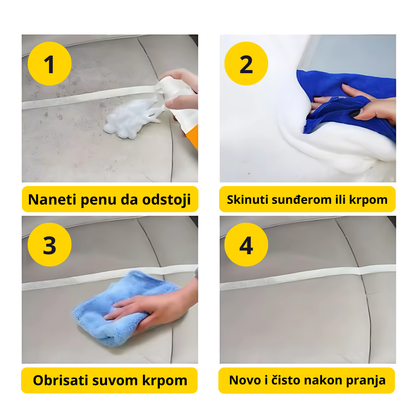 1

Naneti penu da odstoji

2

Skinuti sunđerom ili krpom

3

Obrisati suvom krpom

4

Novo i čisto nakon pranja