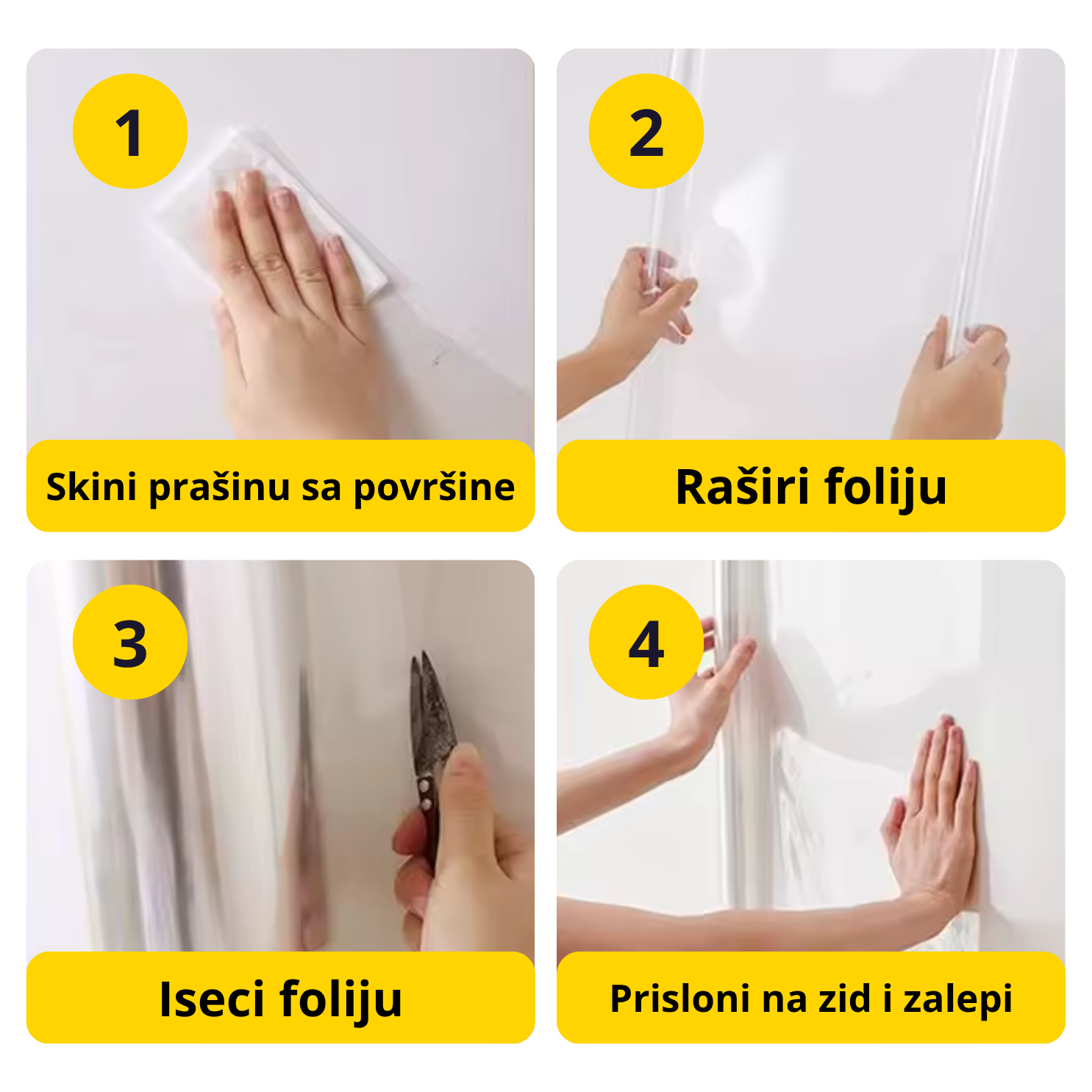 1

Skini prašinu sa površine

2

Raširi foliju

3

Iseci foliju

4

Prisloni na zid i zalepi