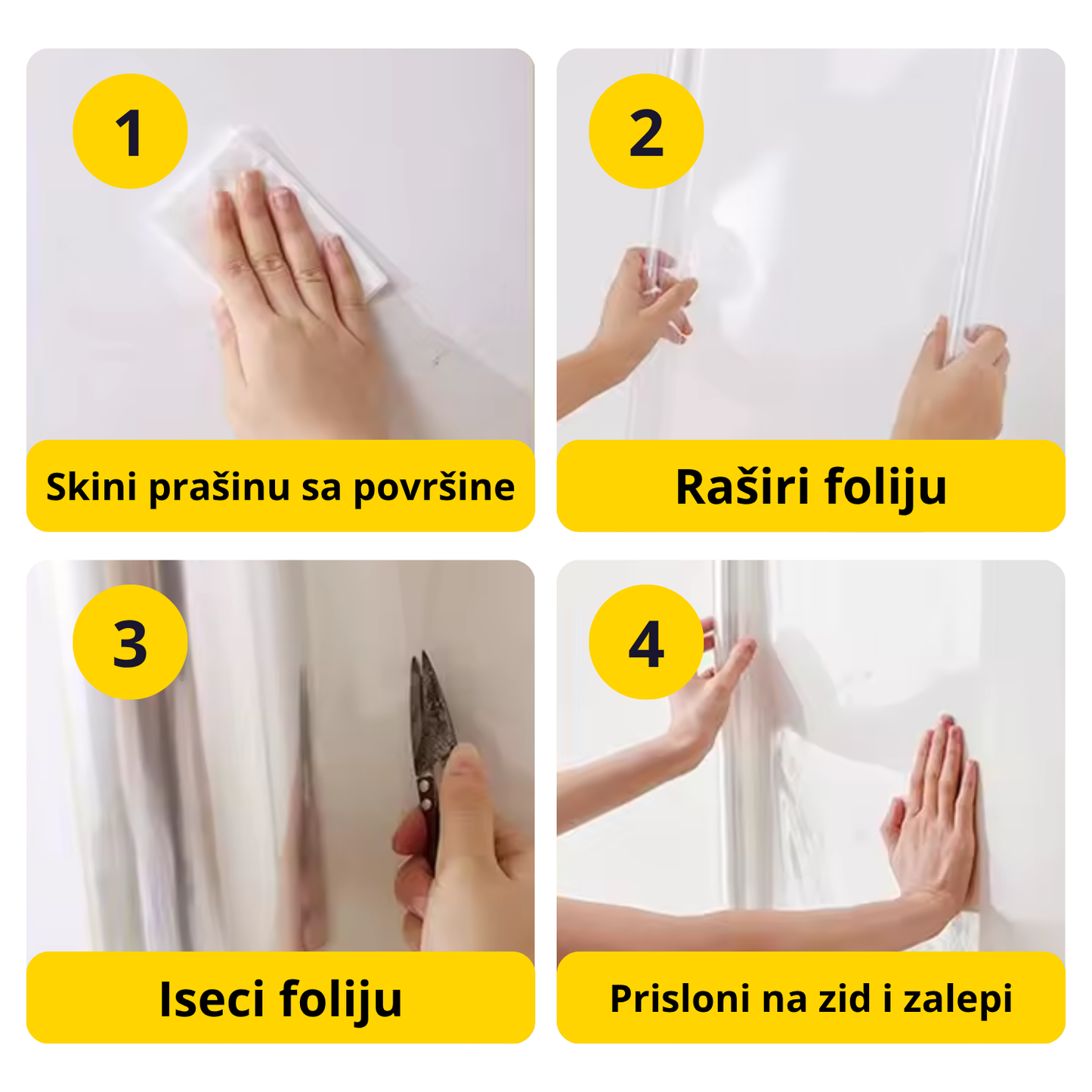 1

Skini prašinu sa površine

2

Raširi foliju

3

Iseci foliju

4

Prisloni na zid i zalepi