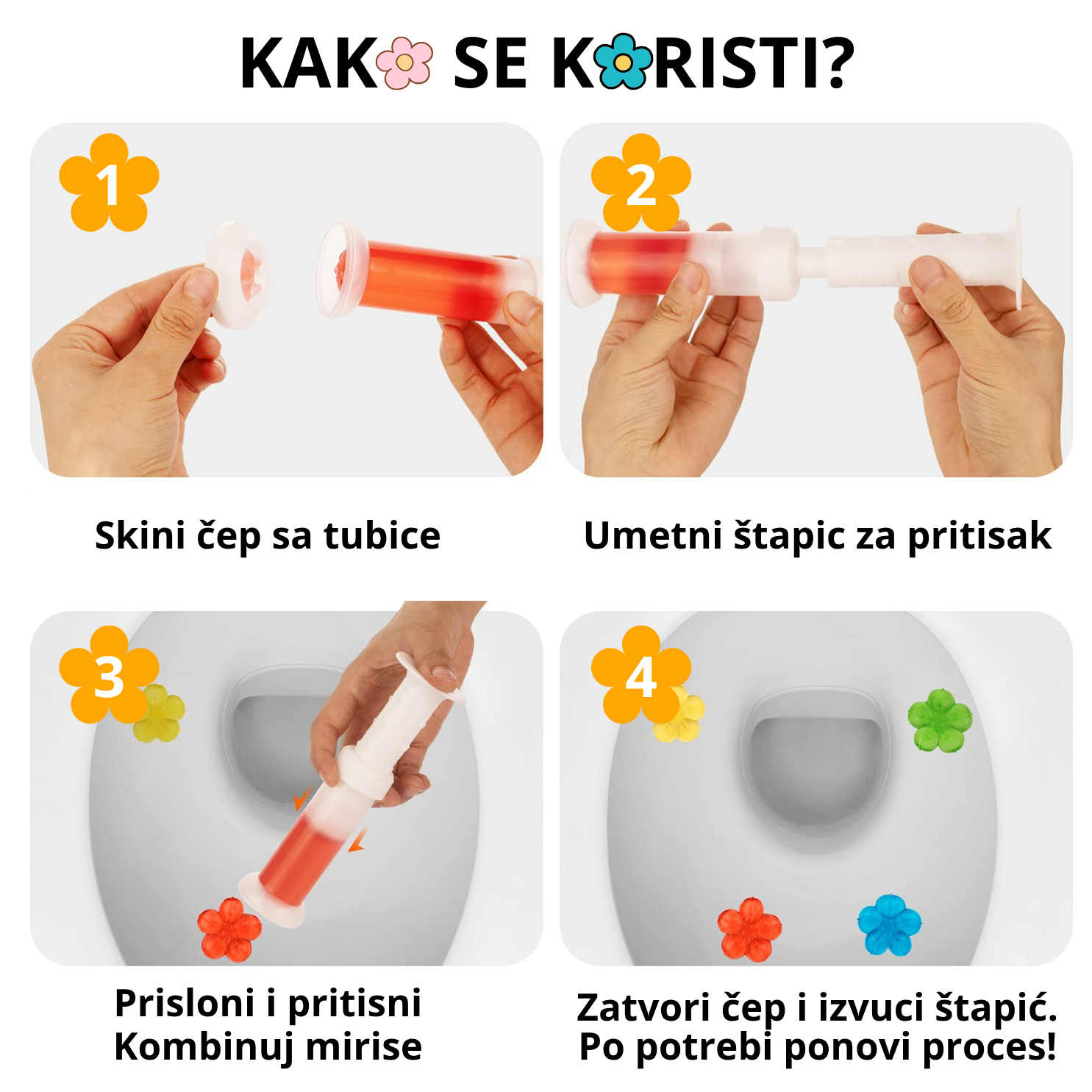 KAKO SE KORISTI?

1

Skini čep sa tubice

2

Umetni štapic za pritisak

3

Prisloni i pritisni
Kombinuj mirise

4

Zatvori čep i izvuci štapić.
Po potrebi ponovi proces!