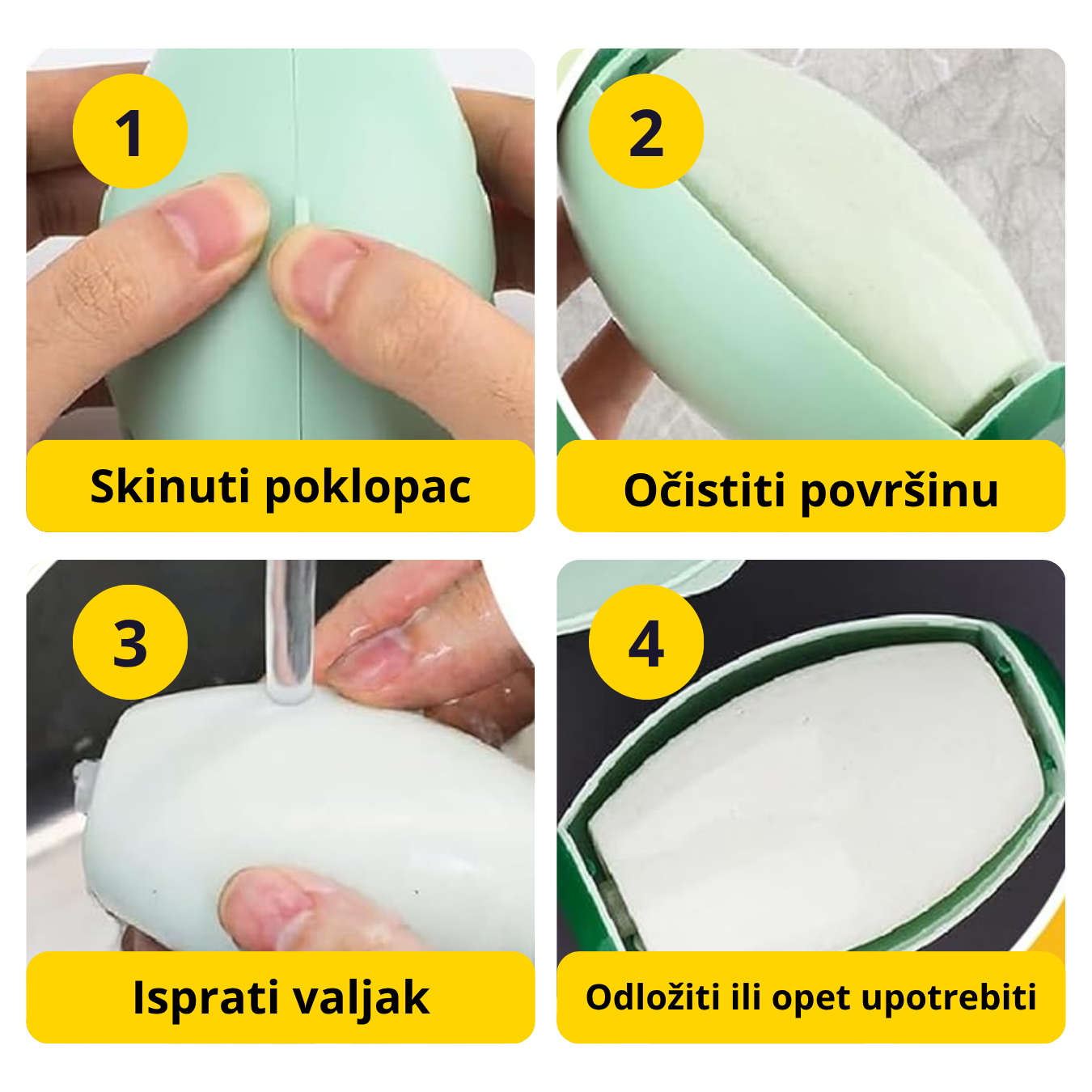 1

Skinuti poklopac

2

Očistiti površinu

3

Isprati valjak

4

Odložiti ili opet upotrebiti