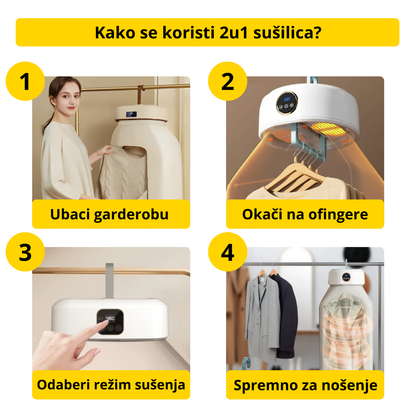 Kako se koristi 2u1 sušilica?

1

Ubaci garderobu

2

Okači na ofingere

3

Odaberi režim sušenja

4

Spremno za nošenje