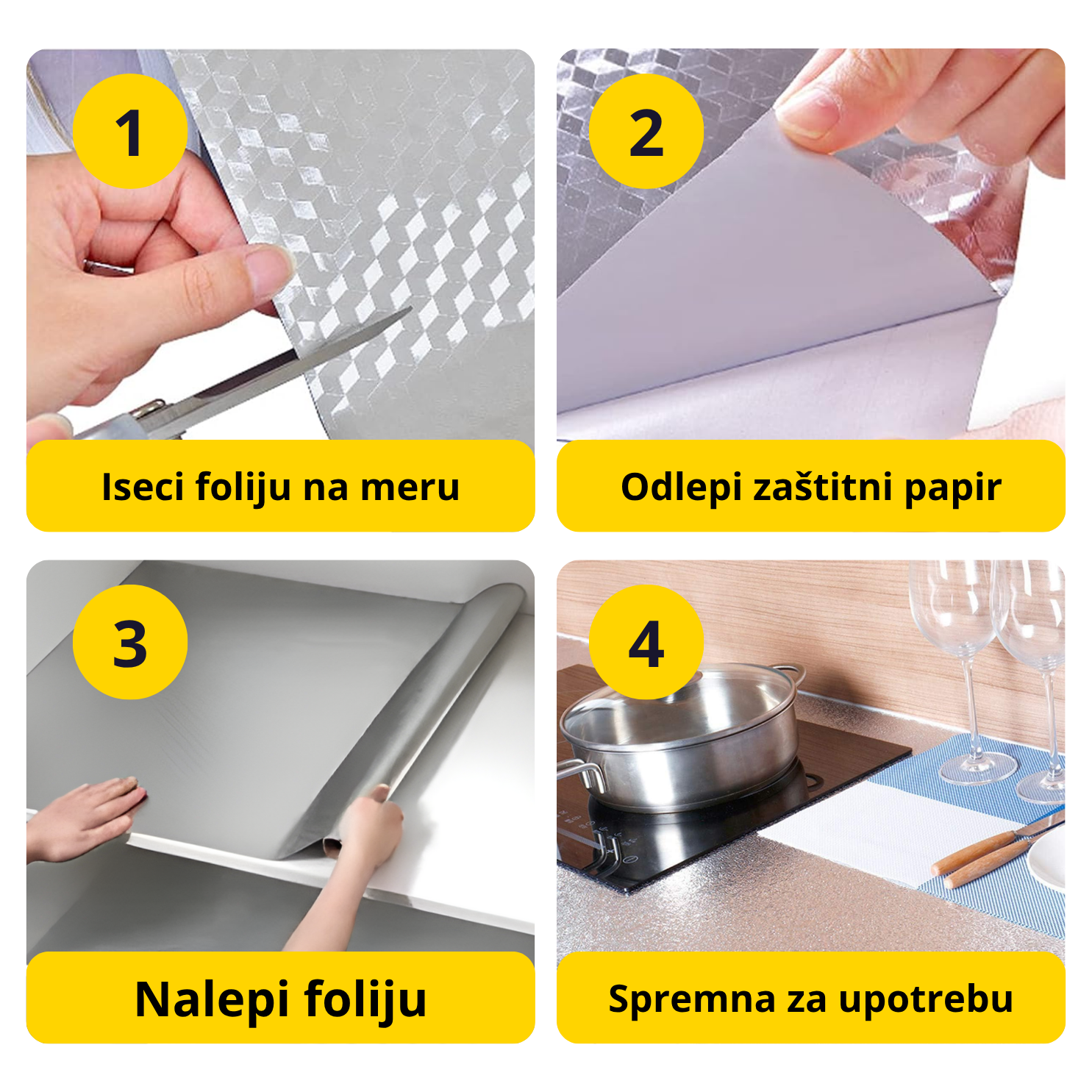 1

Iseci foliju na meru

2

Odlepi zaštitni papir

3

Nalepi foliju

4

Spremna za upotrebu