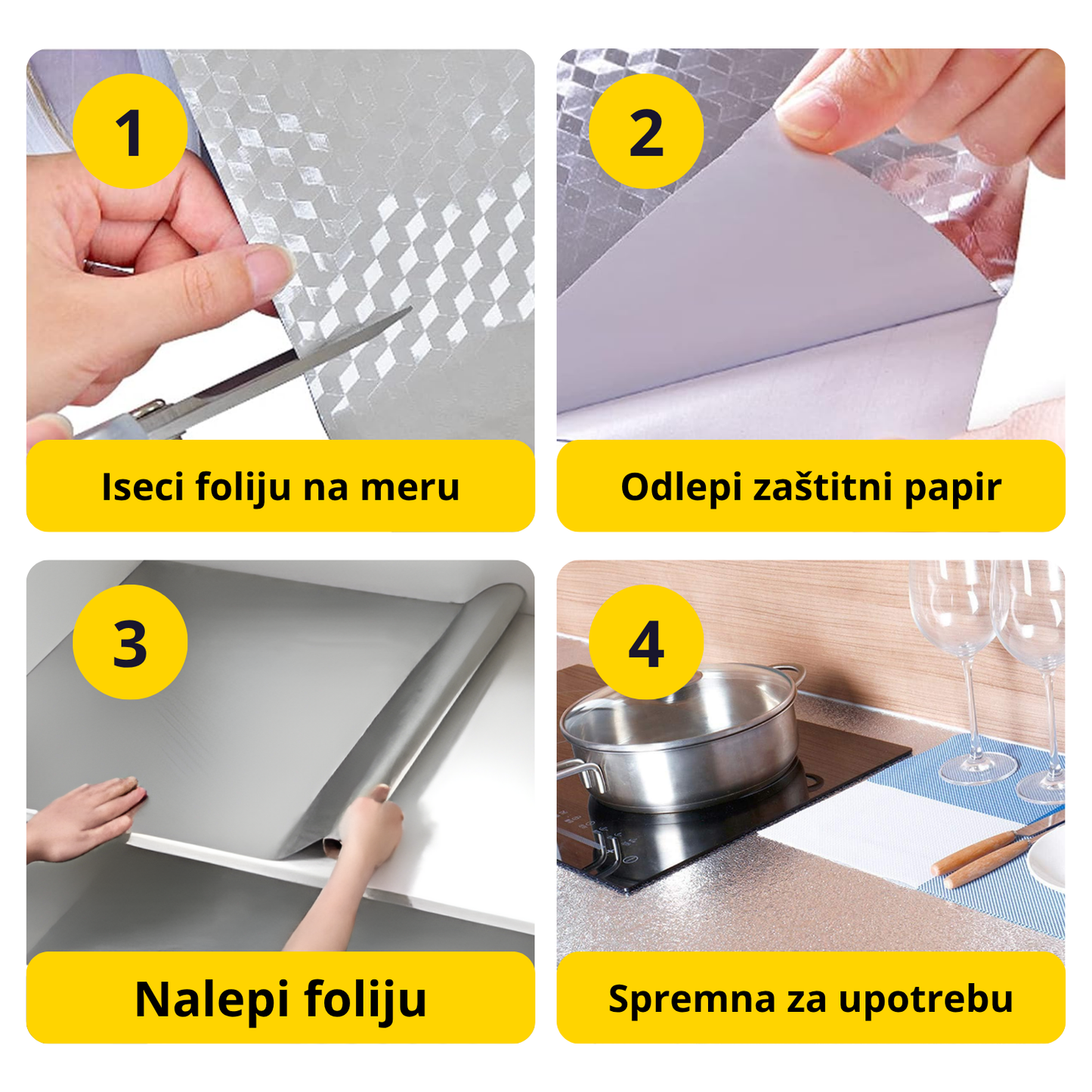 1

Iseci foliju na meru

2

Odlepi zaštitni papir

3

Nalepi foliju

4

Spremna za upotrebu