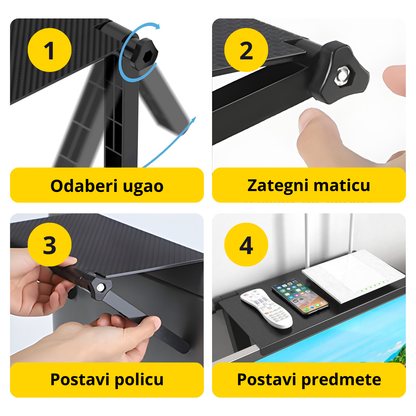 1

Odaberi ugao

2

Zategni maticu

3

Postavi policu

4

Postavi predmete