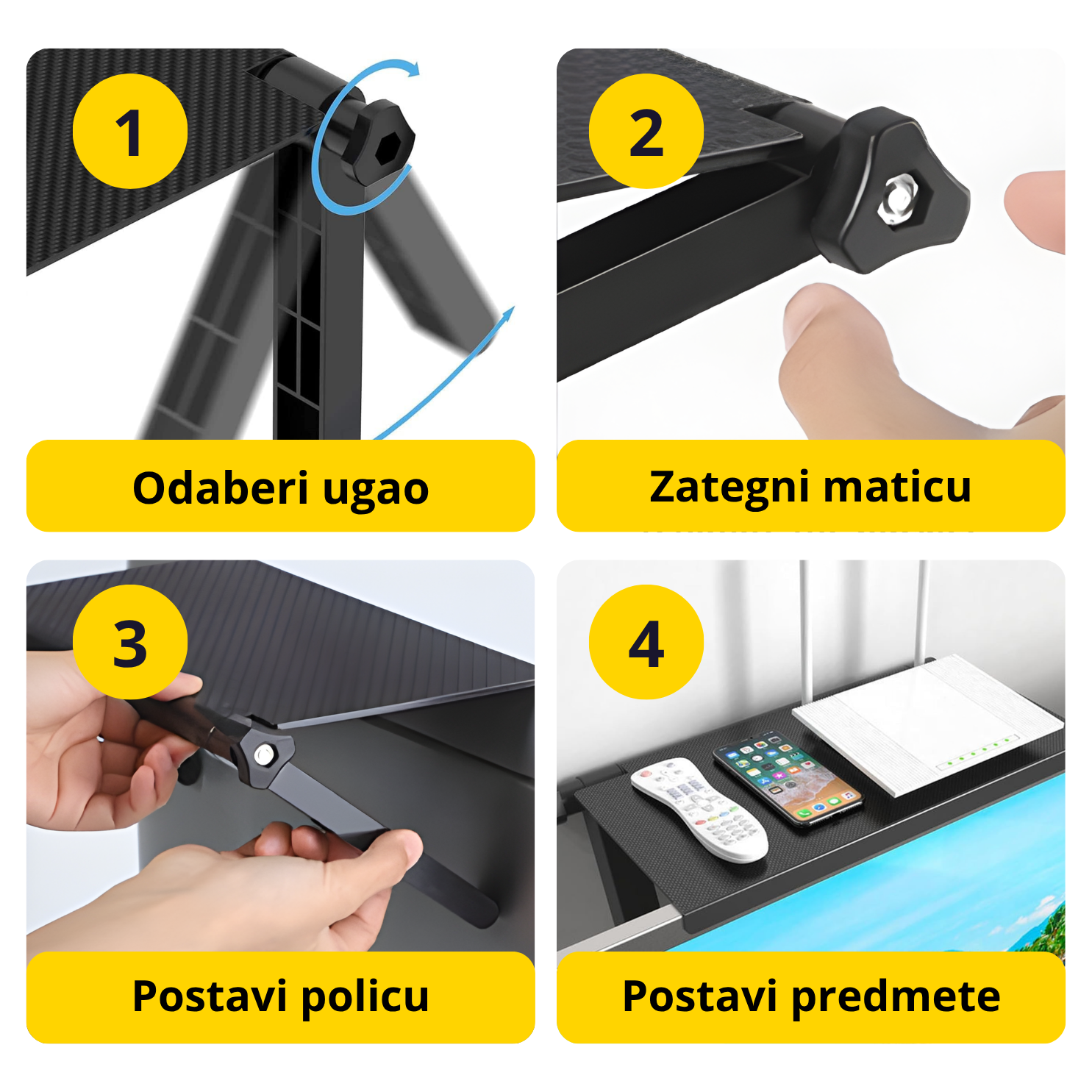 1

Odaberi ugao

2

Zategni maticu

3

Postavi policu

4

Postavi predmete