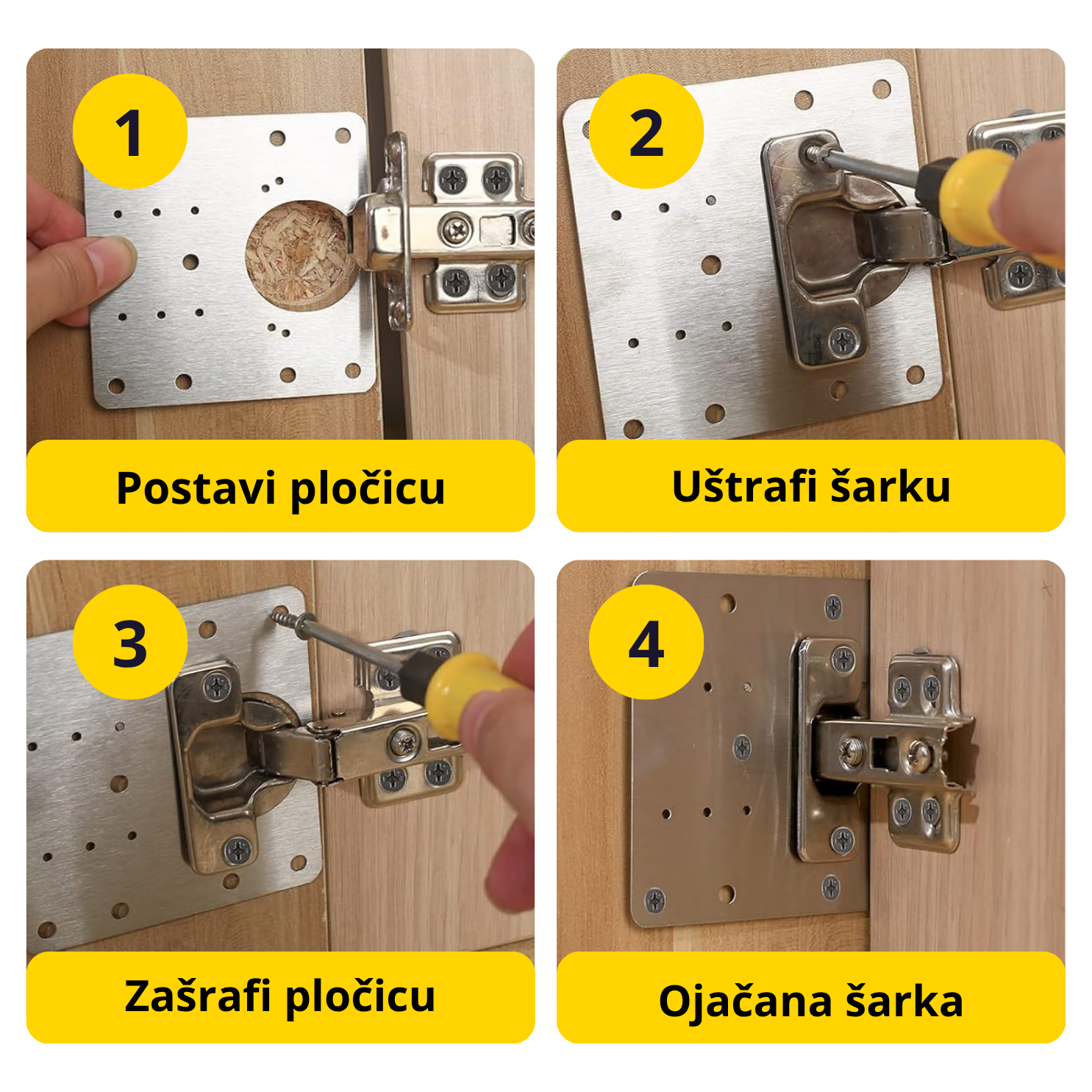 1

Postavi pločicu

2

Uštrafi šarku

3

Zašrafi pločicu

4

Ojačana šarka