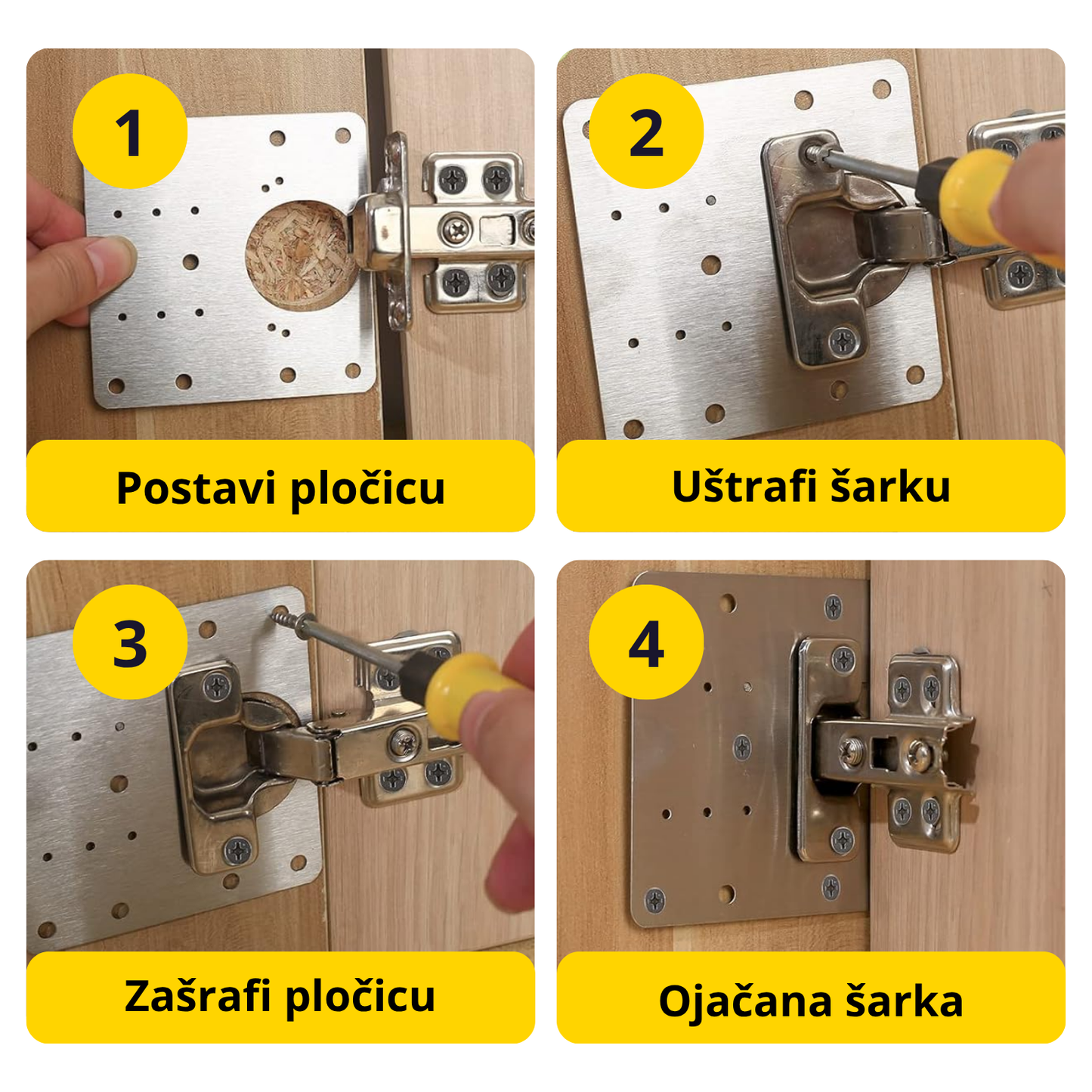 1

Postavi pločicu

2

Uštrafi šarku

3

Zašrafi pločicu

4

Ojačana šarka