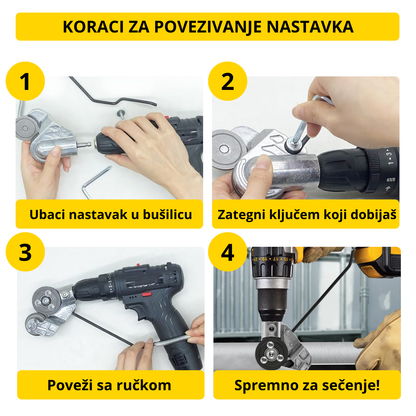 KORACI ZA POVEZIVANJE NASTAVKA

1

Ubaci nastavak u bušilicu

2

Zategni ključem koji dobijaš

3

Poveži sa ručkom

4

Spremno za sečenje!