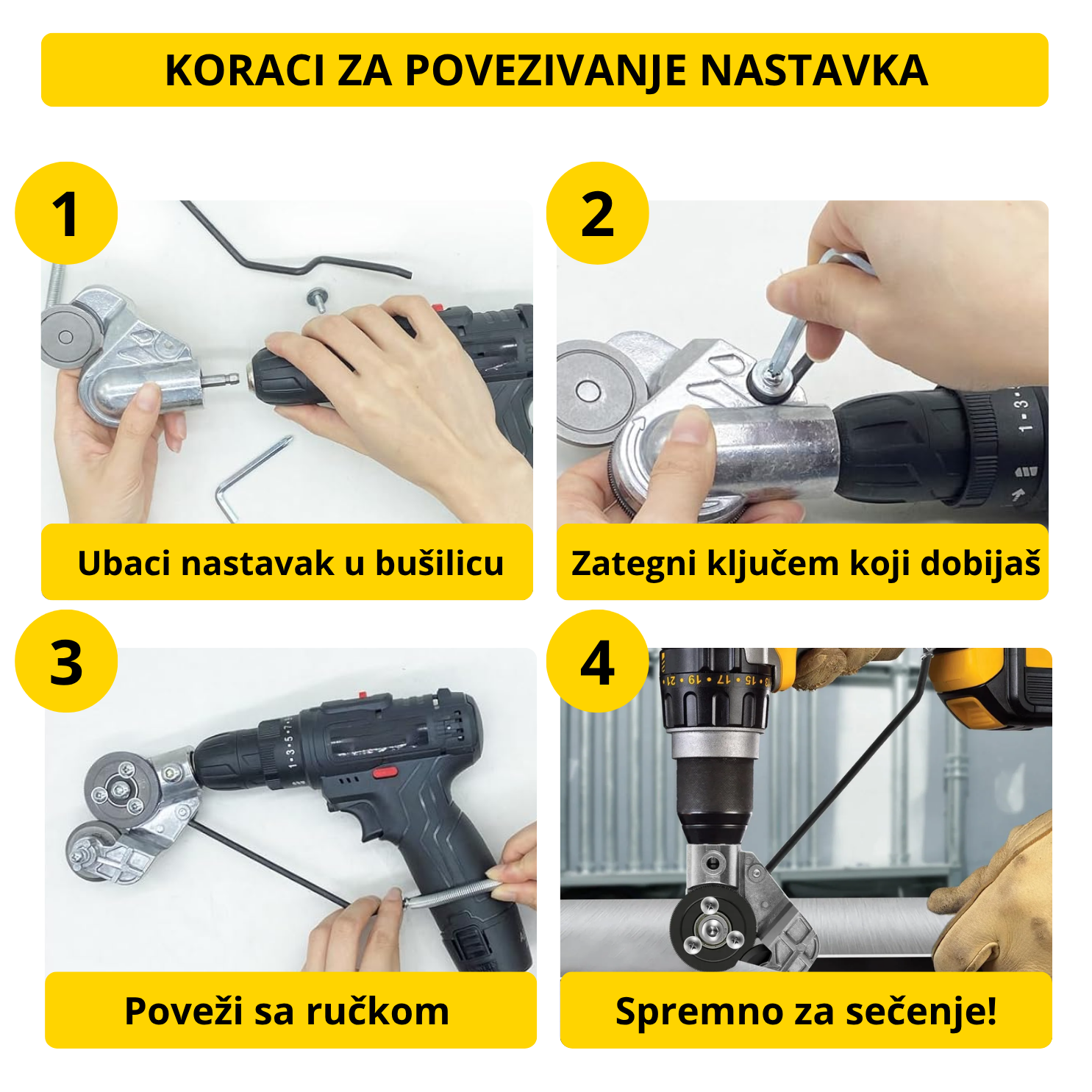 KORACI ZA POVEZIVANJE NASTAVKA

1

Ubaci nastavak u bušilicu

2

Zategni ključem koji dobijaš

3

Poveži sa ručkom

4

Spremno za sečenje!