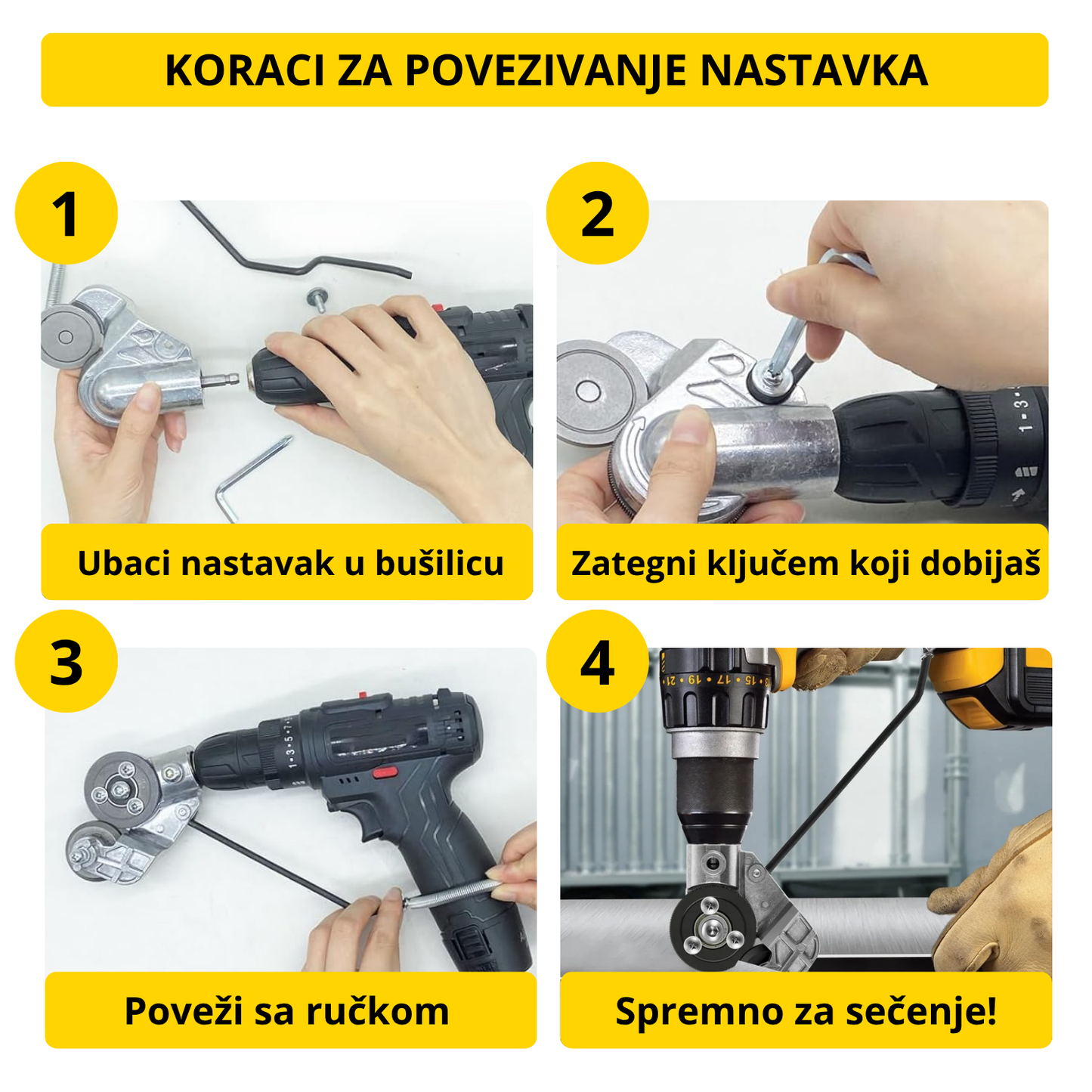 KORACI ZA POVEZIVANJE NASTAVKA

1

Ubaci nastavak u bušilicu

2

Zategni ključem koji dobijaš

3

Poveži sa ručkom

4

Spremno za sečenje!