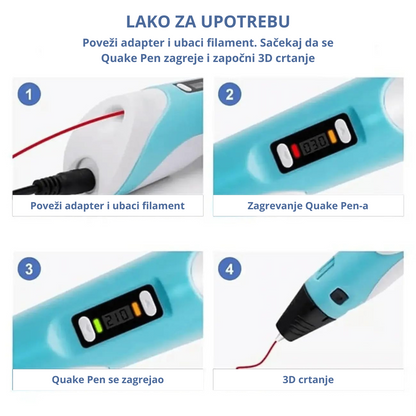 LAKO ZA UPOTREBU

Poveži adapter i ubaci filament. Sačekaj da se Quake Pen zagreje i započni 3D crtanje

1

Poveži adapter i ubaci filament

2

030

Zagrevanje Quake Pen-a

3

210

Quake Pen se zagrejao

4

3D crtanje