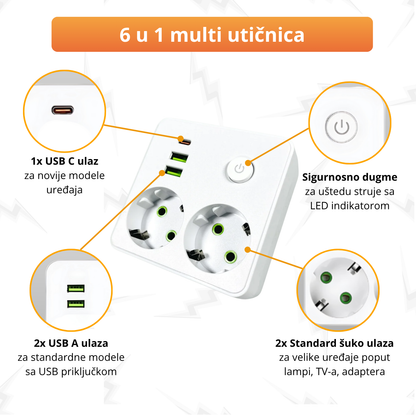 6 u 1 multi utičnica

1x USB C ulaz
za novije modele uređaja

Sigurnosno dugme
za uštedu struje sa LED indikatorom

2x USB A ulaza
za standardne modele sa USB priključkom

2x Standard šuko ulaza
za velike uređaje poput lampi, TV-a, adaptera