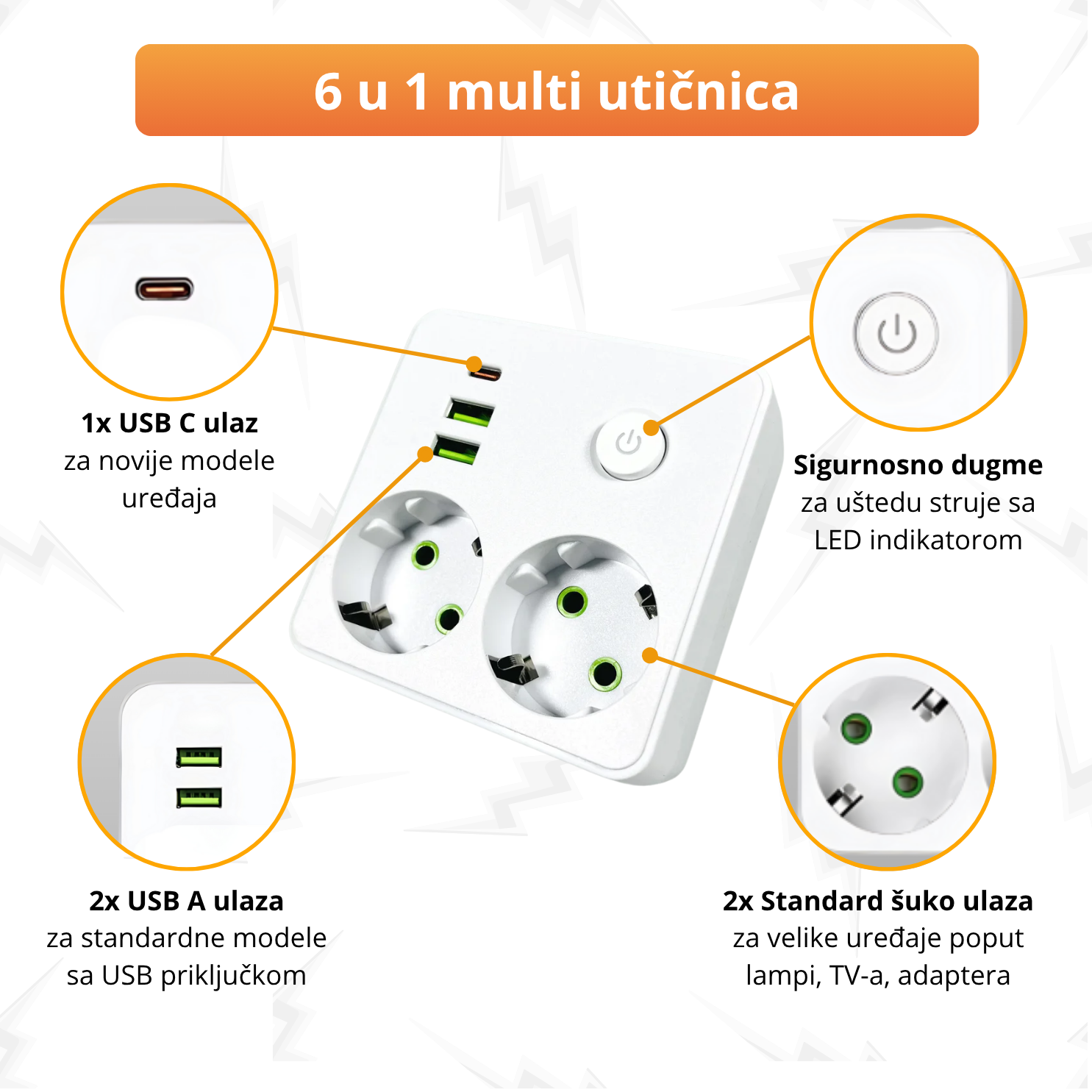 6 u 1 multi utičnica

1x USB C ulaz
za novije modele uređaja

Sigurnosno dugme
za uštedu struje sa LED indikatorom

2x USB A ulaza
za standardne modele sa USB priključkom

2x Standard šuko ulaza
za velike uređaje poput lampi, TV-a, adaptera