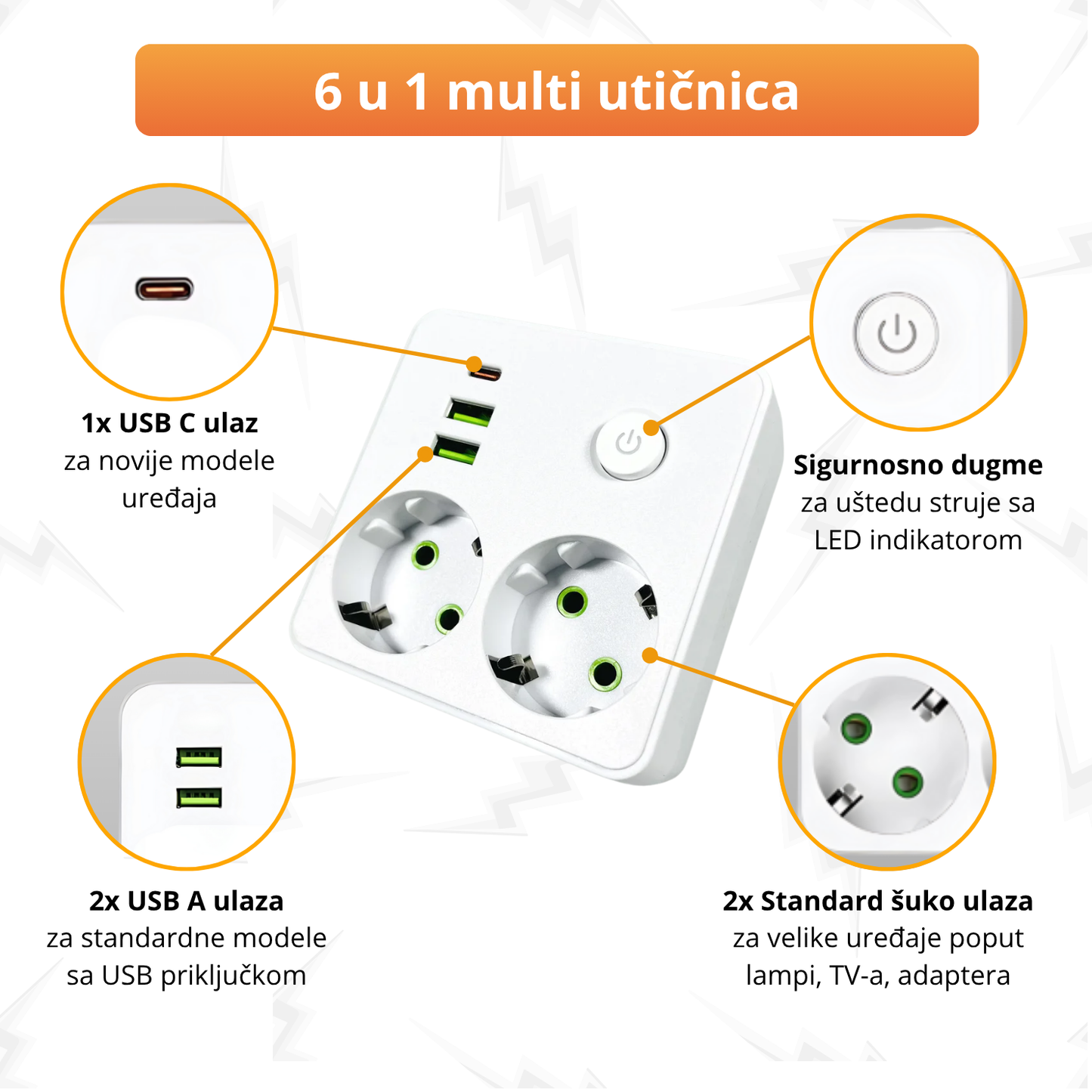 6 u 1 multi utičnica

1x USB C ulaz
za novije modele uređaja

Sigurnosno dugme
za uštedu struje sa LED indikatorom

2x USB A ulaza
za standardne modele sa USB priključkom

2x Standard šuko ulaza
za velike uređaje poput lampi, TV-a, adaptera