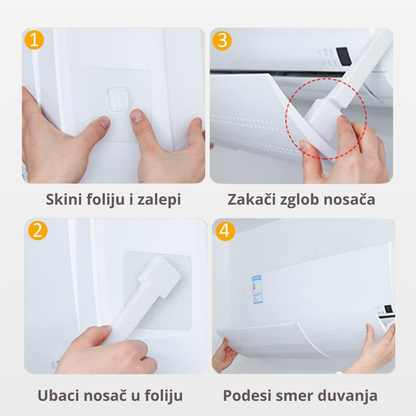 1

Skini foliju i zalepi

3

Zakači zglob nosača

2

Ubaci nosač u foliju

4

Podesi smer duvanja