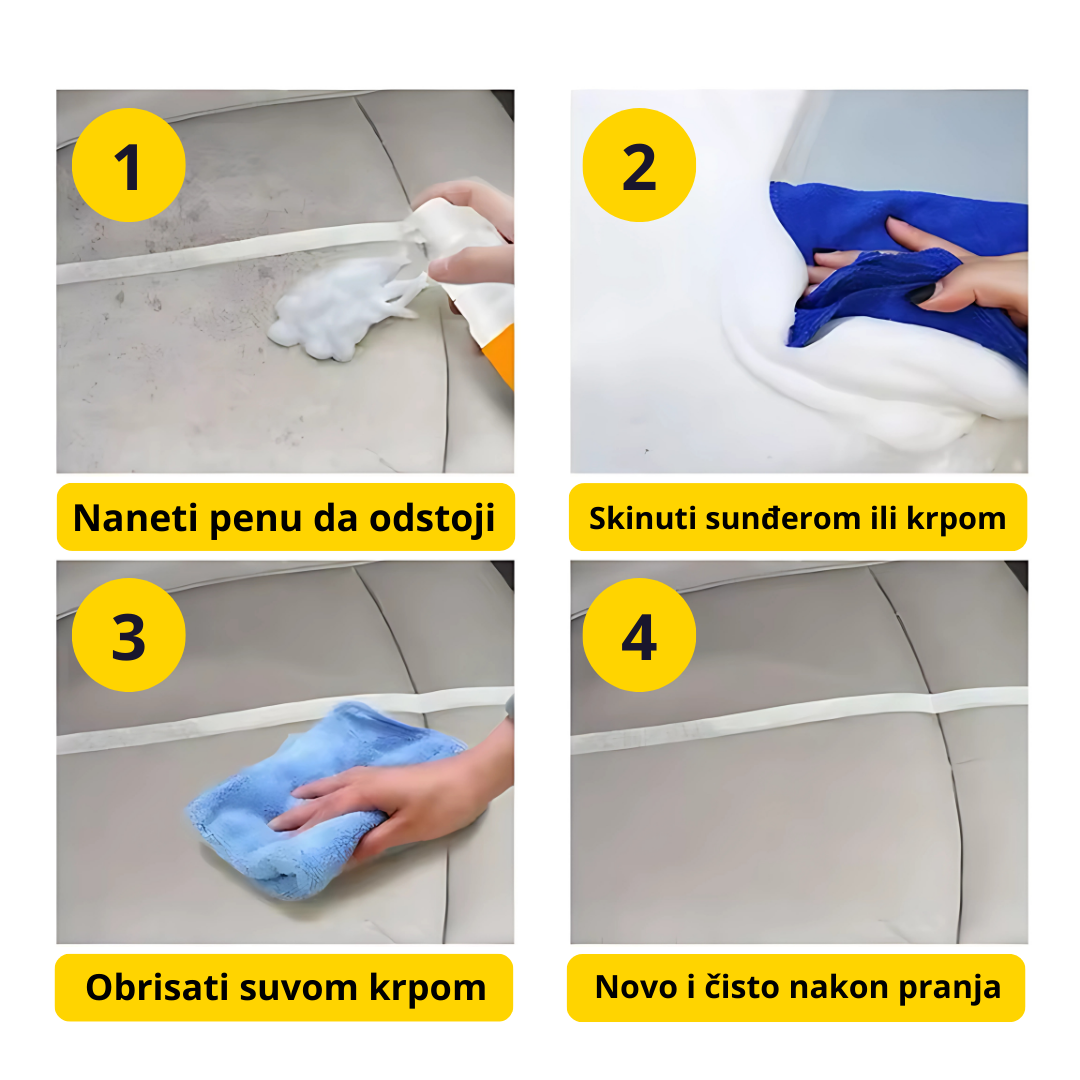 1

Naneti penu da odstoji

2

Skinuti sunđerom ili krpom

3

Obrisati suvom krpom

4

Novo i čisto nakon pranja